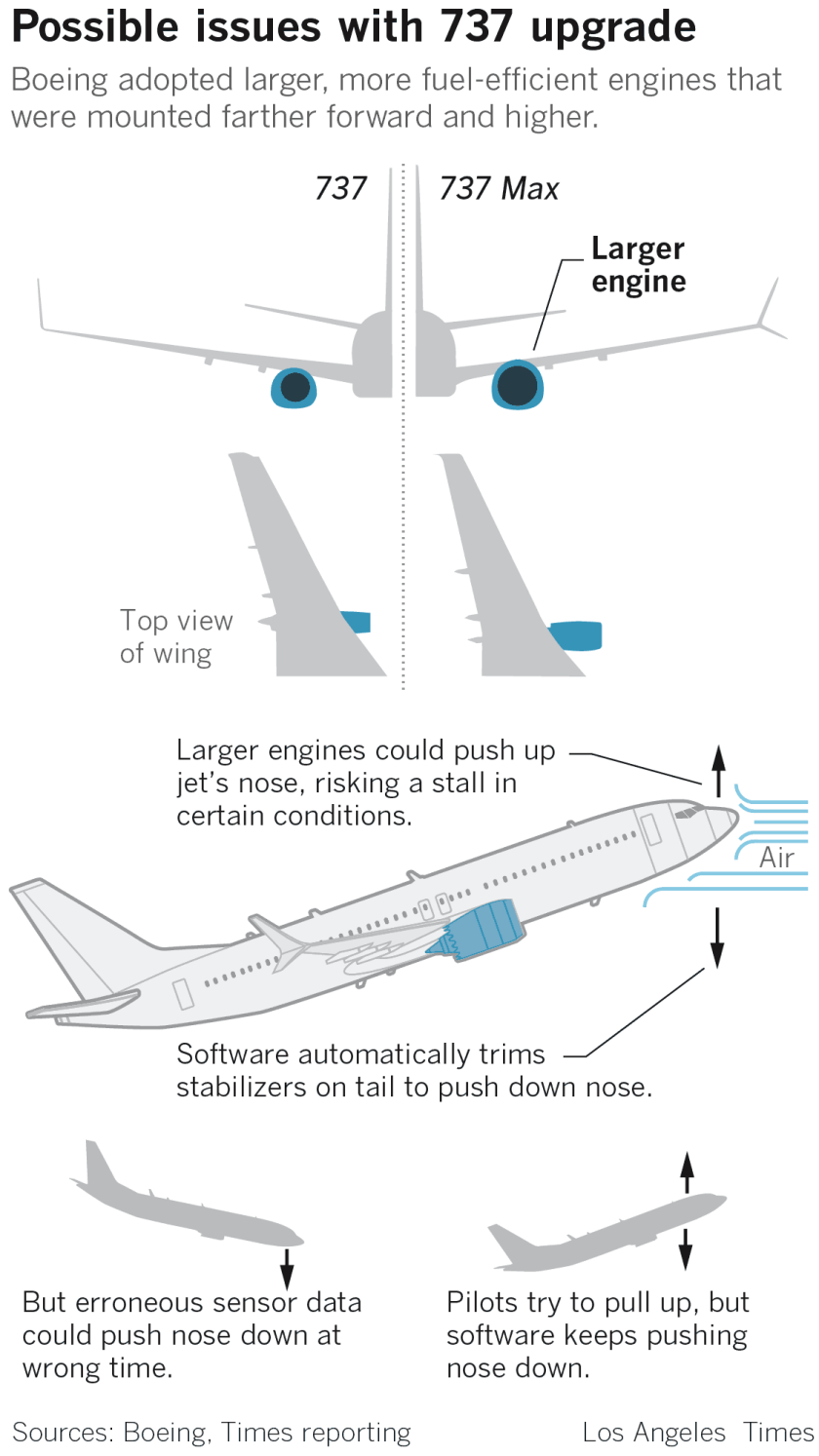 Possible issues with 737 upgrade

Boeing adopted larger, more fuel-efficient engines that were mounted farther forward and higher.

737

737 Max

Larger engine

Top view of wing

Larger engines could push up jet's nose, risking a stall in certain conditions.

Air

Software automatically trims stabilizers on tail to push down nose.

But erroneous sensor data could push nose down at wrong time.

Pilots try to pull up, but software keeps pushing nose down.

Sources: Boeing, Times reporting

Los Angeles Times